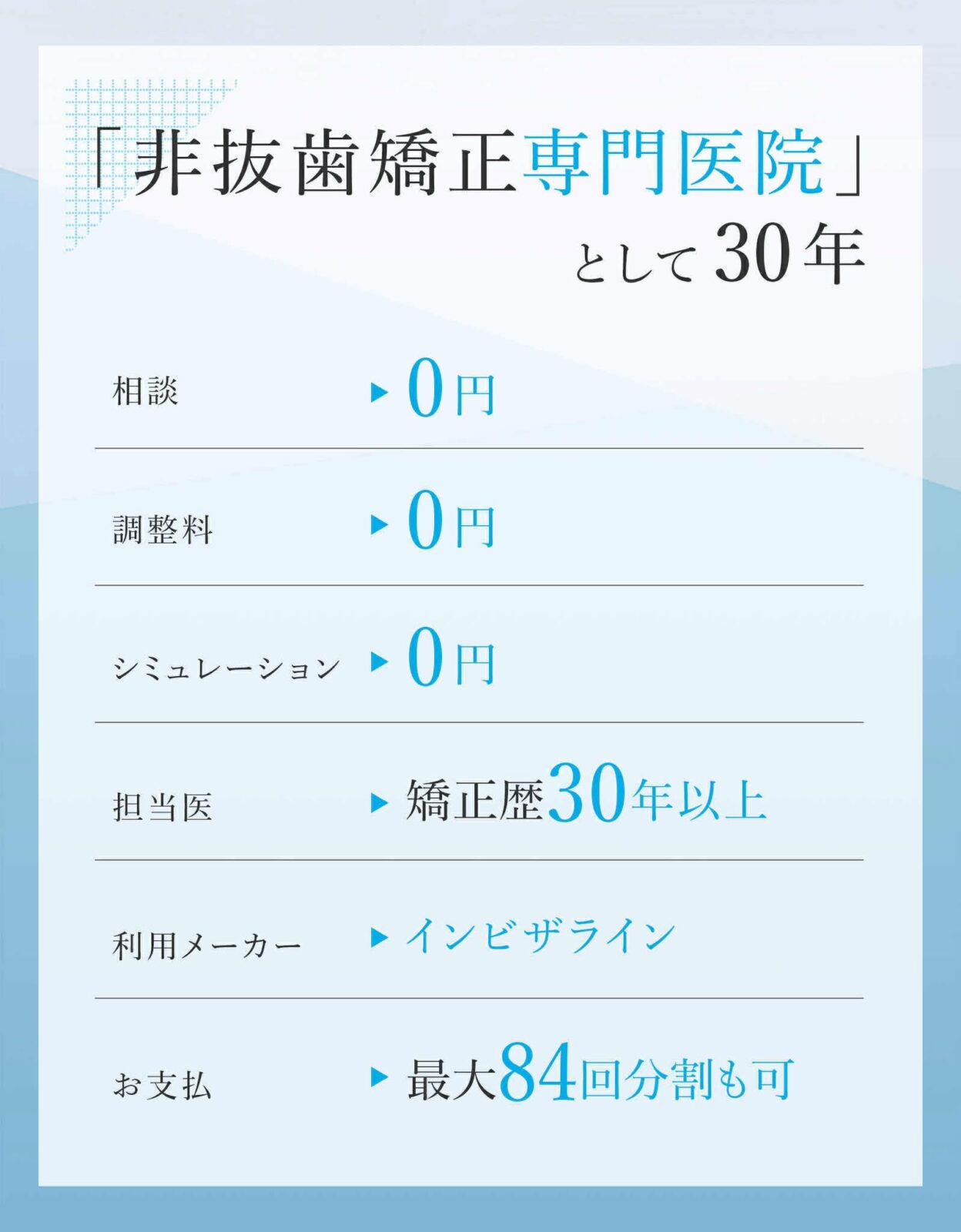 「非抜歯矯正専門医院」
として30年

相談 ▶ 0円

調整料 ▶ 0円

シミュレーション ▶ 0円

担当医 ▶ 矯正歴30年以上

利用メーカー ▶ インビザライン

お支払 ▶ 最大84回分割も可